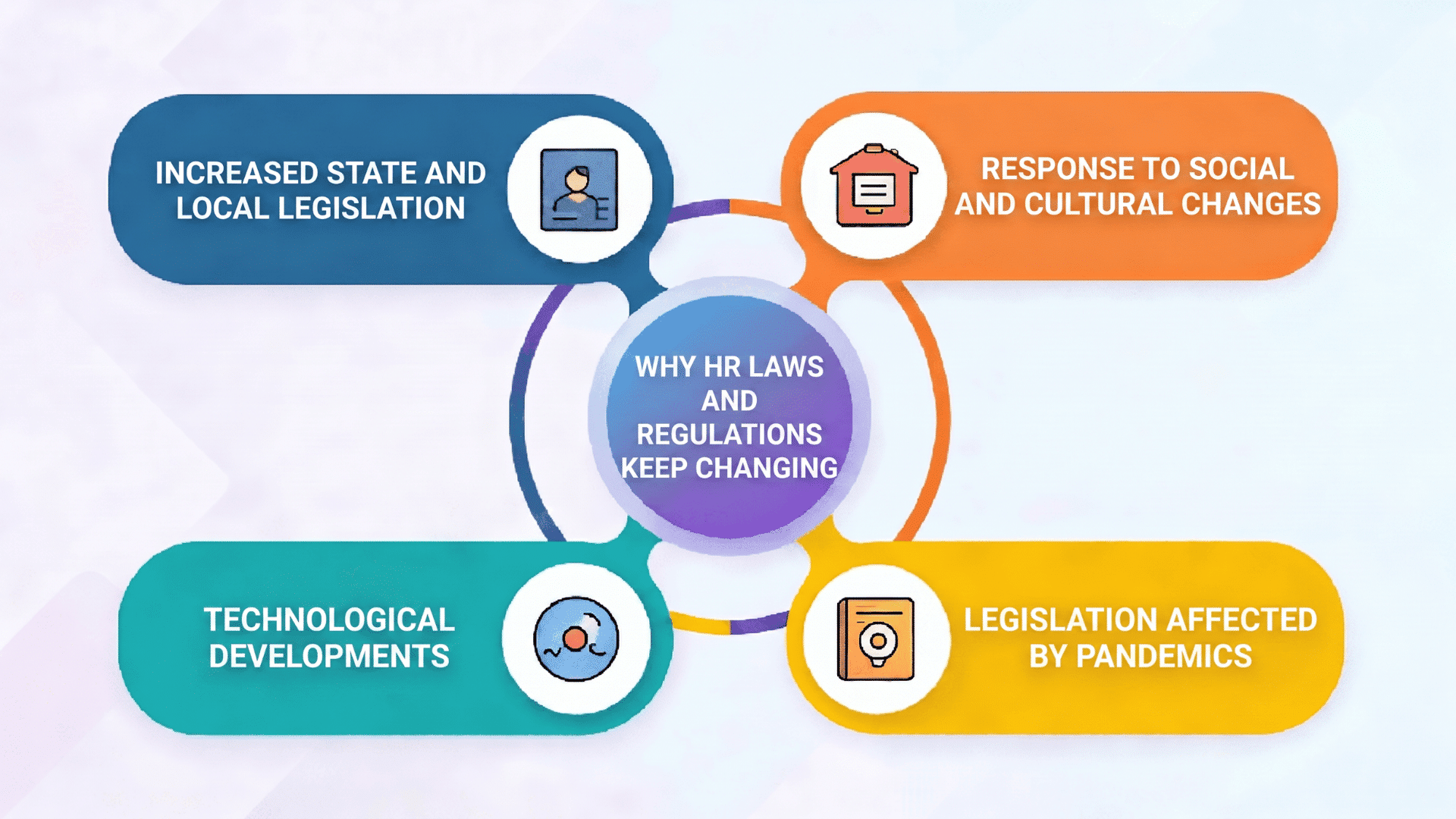 INCREASED STATE AND LOCAL LEGISLATION

RESPONSE TO SOCIAL AND CULTURAL CHANGES

WHY HR LAWS AND REGULATIONS KEEP CHANGING

TECHNOLOGICAL DEVELOPMENTS

LEGISLATION AFFECTED BY PANDEMICS