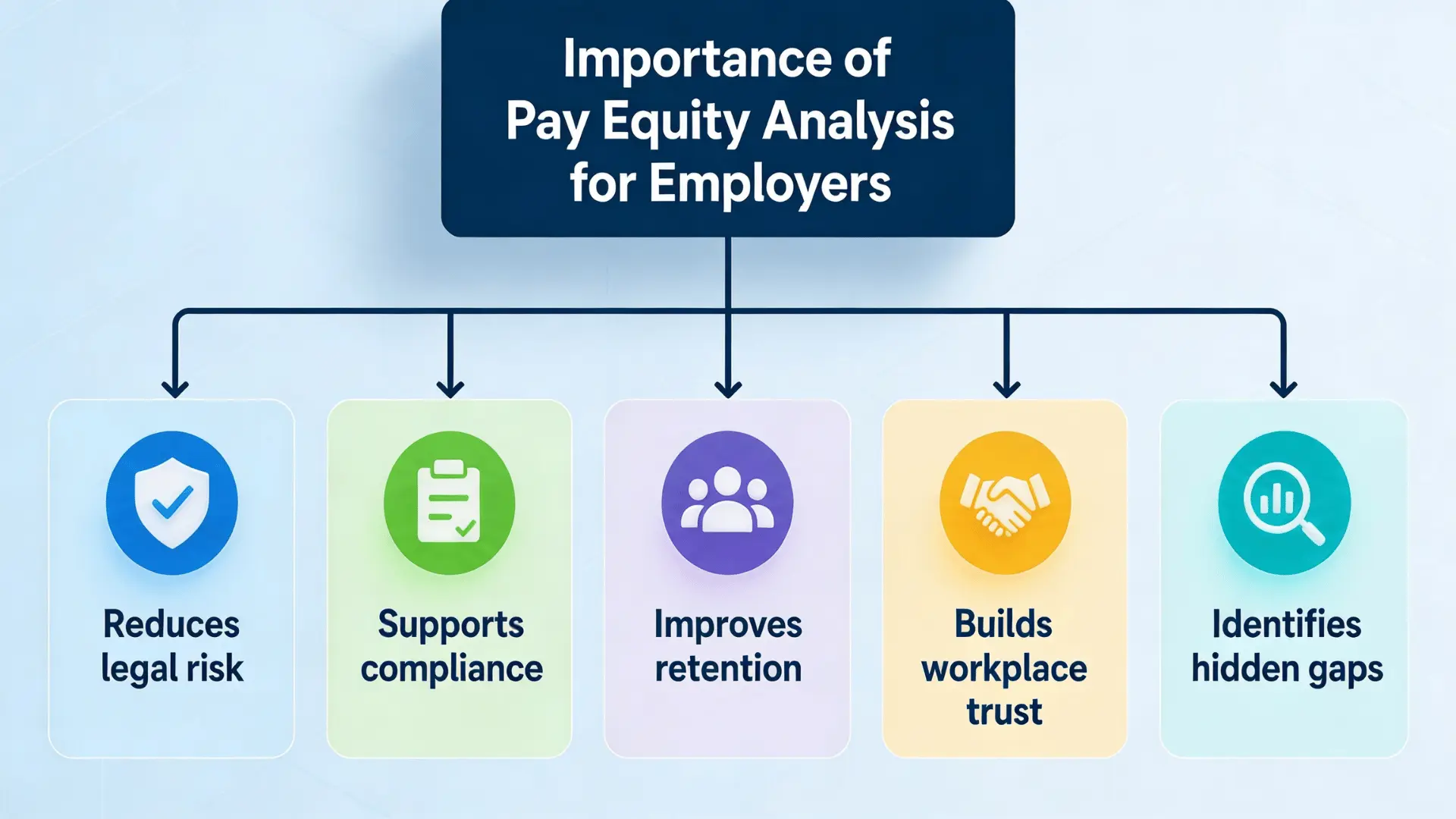 Importance of Pay Equity Analysis for Employers

Reduces legal risk

Supports compliance

Improves retention

Builds workplace trust

Identifies hidden gaps